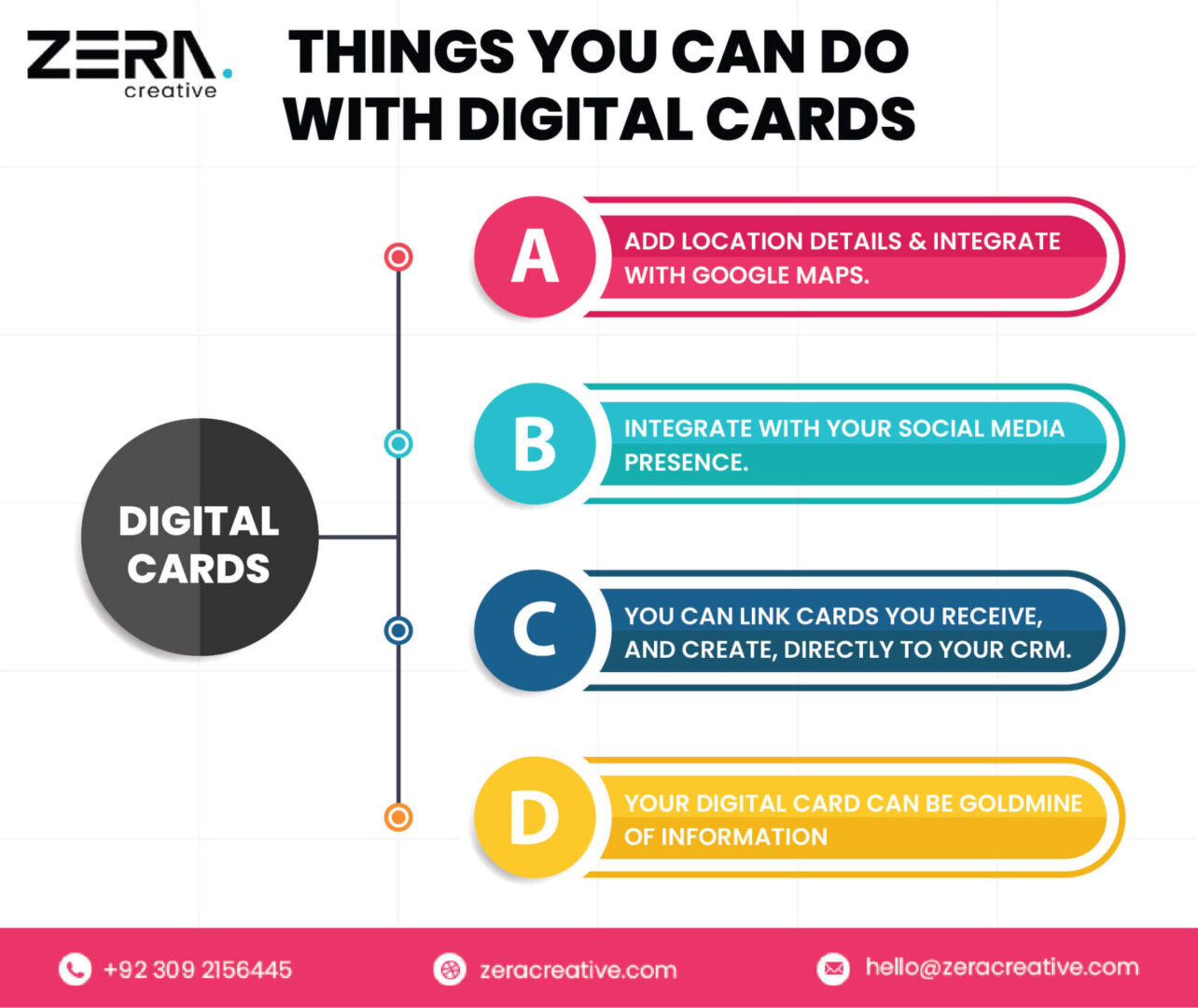 ZERA. creative

THINGS YOU CAN DO WITH DIGITAL CARDS

DIGITAL CARDS

A
ADD LOCATION DETAILS & INTEGRATE WITH GOOGLE MAPS.

B
INTEGRATE WITH YOUR SOCIAL MEDIA PRESENCE.

C
YOU CAN LINK CARDS YOU RECEIVE, AND CREATE, DIRECTLY TO YOUR CRM.

D
YOUR DIGITAL CARD CAN BE GOLDMINE OF INFORMATION

+92 309 2156445
zeracreative.com
hello@zeracreative.com