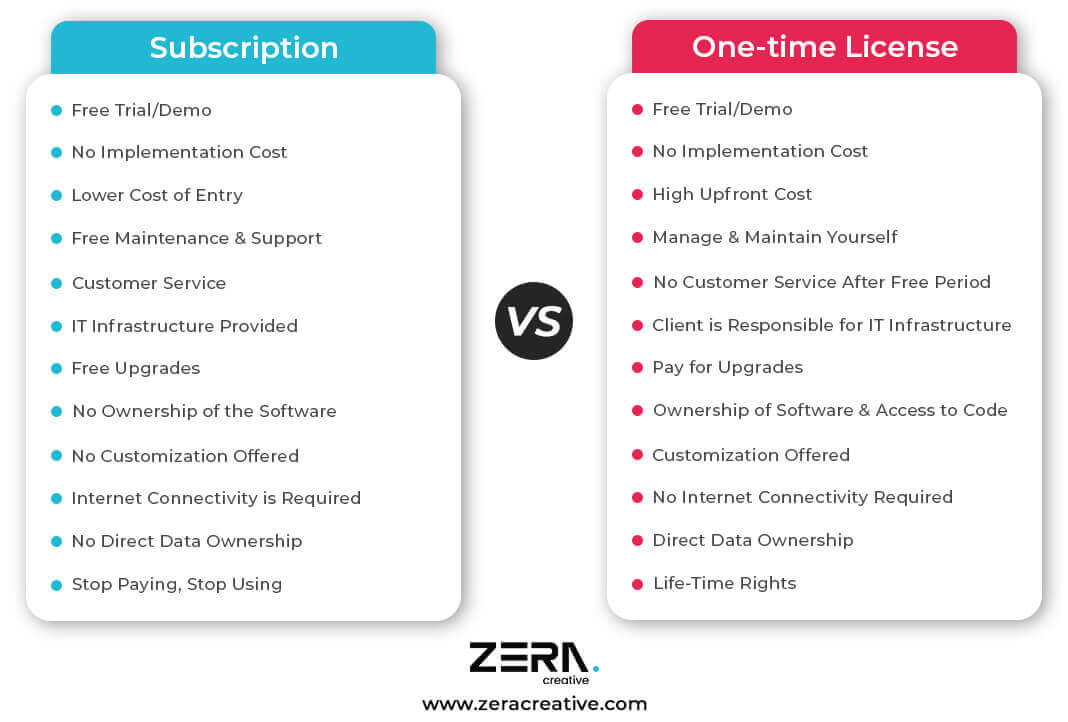 Subscription

- Free Trial/Demo
- No Implementation Cost
- Lower Cost of Entry
- Free Maintenance & Support
- Customer Service
- IT Infrastructure Provided
- Free Upgrades
- No Ownership of the Software
- No Customization Offered
- Internet Connectivity is Required
- No Direct Data Ownership
- Stop Paying, Stop Using

VS

One-time License

- Free Trial/Demo
- No Implementation Cost
- High Upfront Cost
- Manage & Maintain Yourself
- No Customer Service After Free Period
- Client is Responsible for IT Infrastructure
- Pay for Upgrades
- Ownership of Software & Access to Code
- Customization Offered
- No Internet Connectivity Required
- Direct Data Ownership
- Life-Time Rights

ZERA. creative

www.zeracreative.com